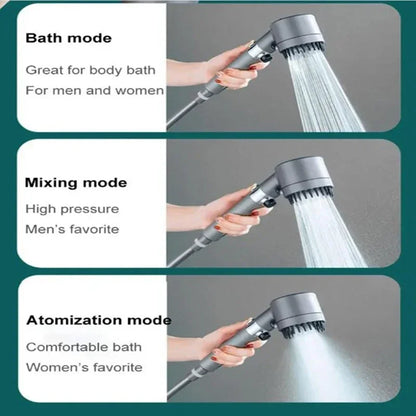 Bath mode

Great for body bath

For men and women

Mixing mode

High pressure

Men's favorite

Atomization mode

Comfortable bath

Women's favorite